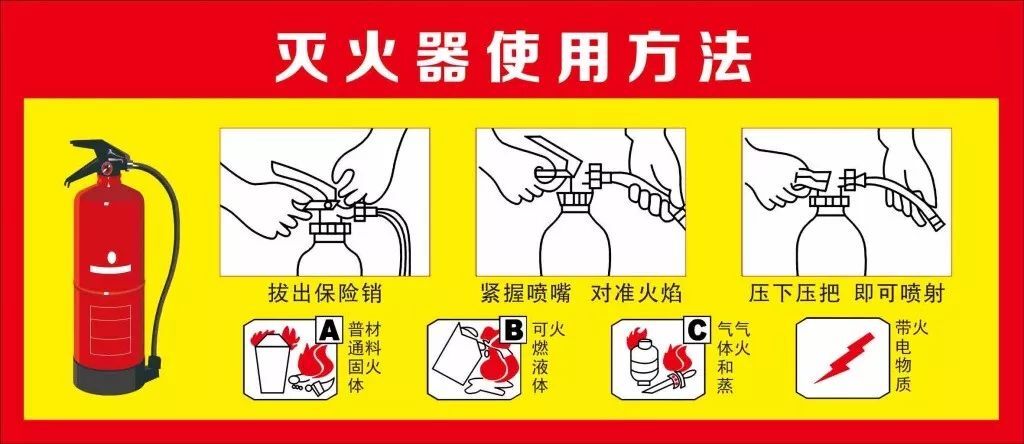 灭火器使用方法

拔出保险销

紧握喷嘴 对准火焰

压下压把 即可喷射

A 普通固体材料火

B 可燃液体火

C 气体和蒸气火

带电物质火